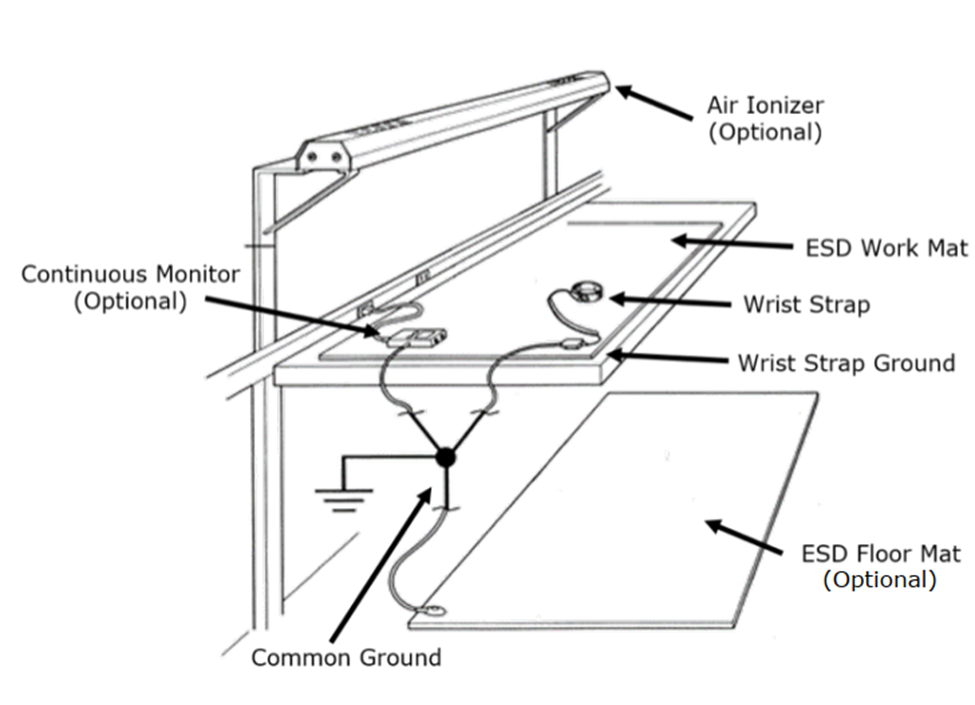 Air Ionizer
(Optional)

ESD Work Mat

Continuous Monitor
(Optional)

Wrist Strap

Wrist Strap Ground

ESD Floor Mat
(Optional)

Common Ground